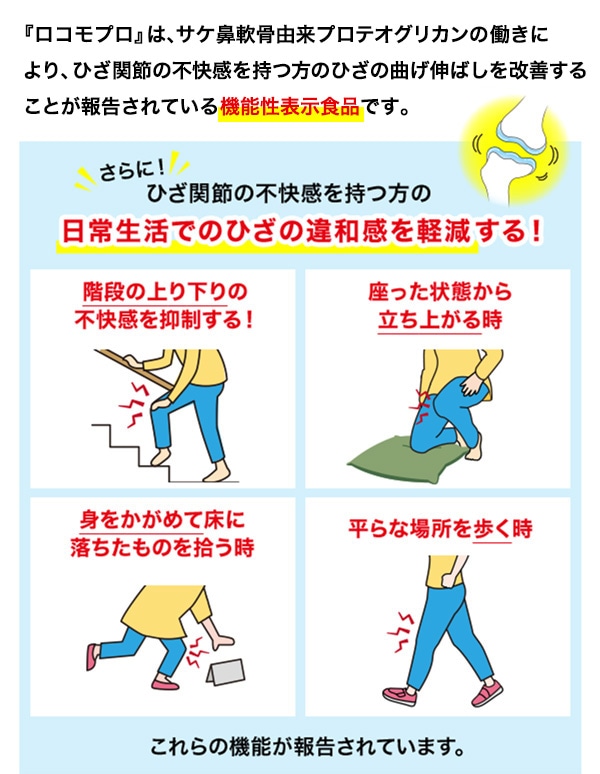 『ロコモプロ』は、サケ鼻軟骨由来プロテオグリカンの働きにより、ひざ関節の不快感を持つ方のひざの曲げ伸ばしを改善することが報告されている機能性表示食品です。

さらに！
ひざ関節の不快感を持つ方の
日常生活でのひざの違和感を軽減する！

階段の上り下りの不快感を抑制する！

座った状態から立ち上がる時

身をかがめて床に落ちたものを拾う時

平らな場所を歩く時

これらの機能が報告されています。